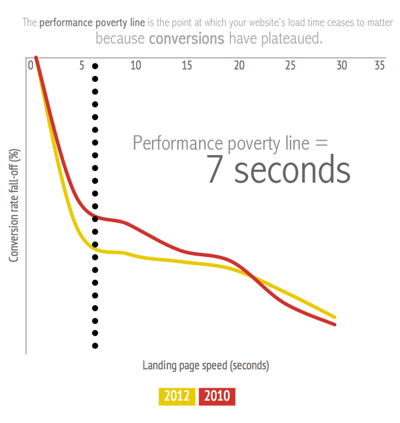 The performance poverty line is the point at which your website's load time ceases to matter because conversions have plateaued.

0 5 10 15 20 25 30 35

Performance poverty line =
7 seconds

Conversion rate fall-off (%)

Landing page speed (seconds)

2012 2010